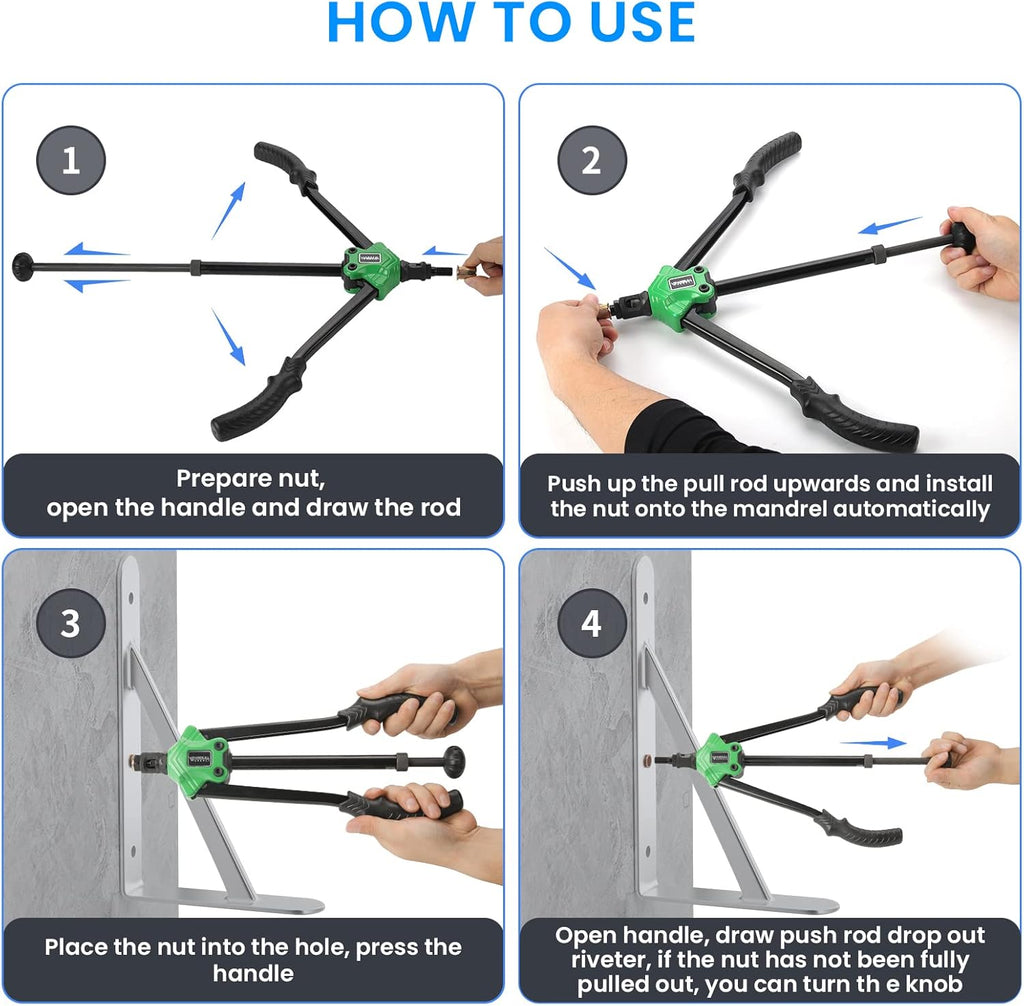 HOW TO USE

1

Prepare nut, open the handle and draw the rod

2

Push up the pull rod upwards and install the nut onto the mandrel automatically

3

Place the nut into the hole, press the handle

4

Open handle, draw push rod drop out riveter, if the nut has not been fully pulled out, you can turn th e knob